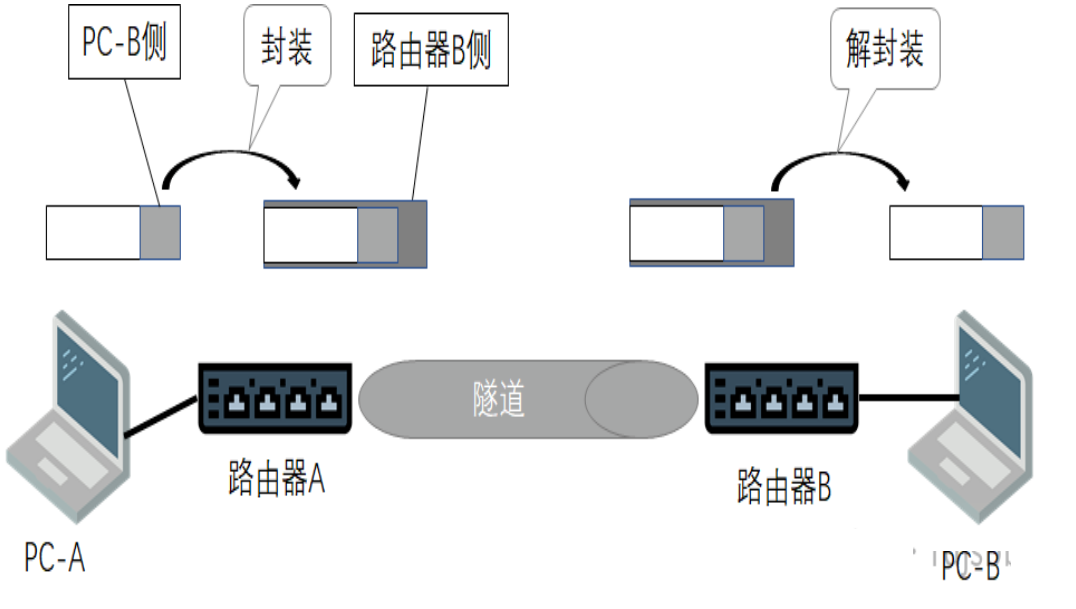 PC-B侧

封装

路由器B侧

解封装

隧道

路由器A

路由器B

PC-A

PC-B